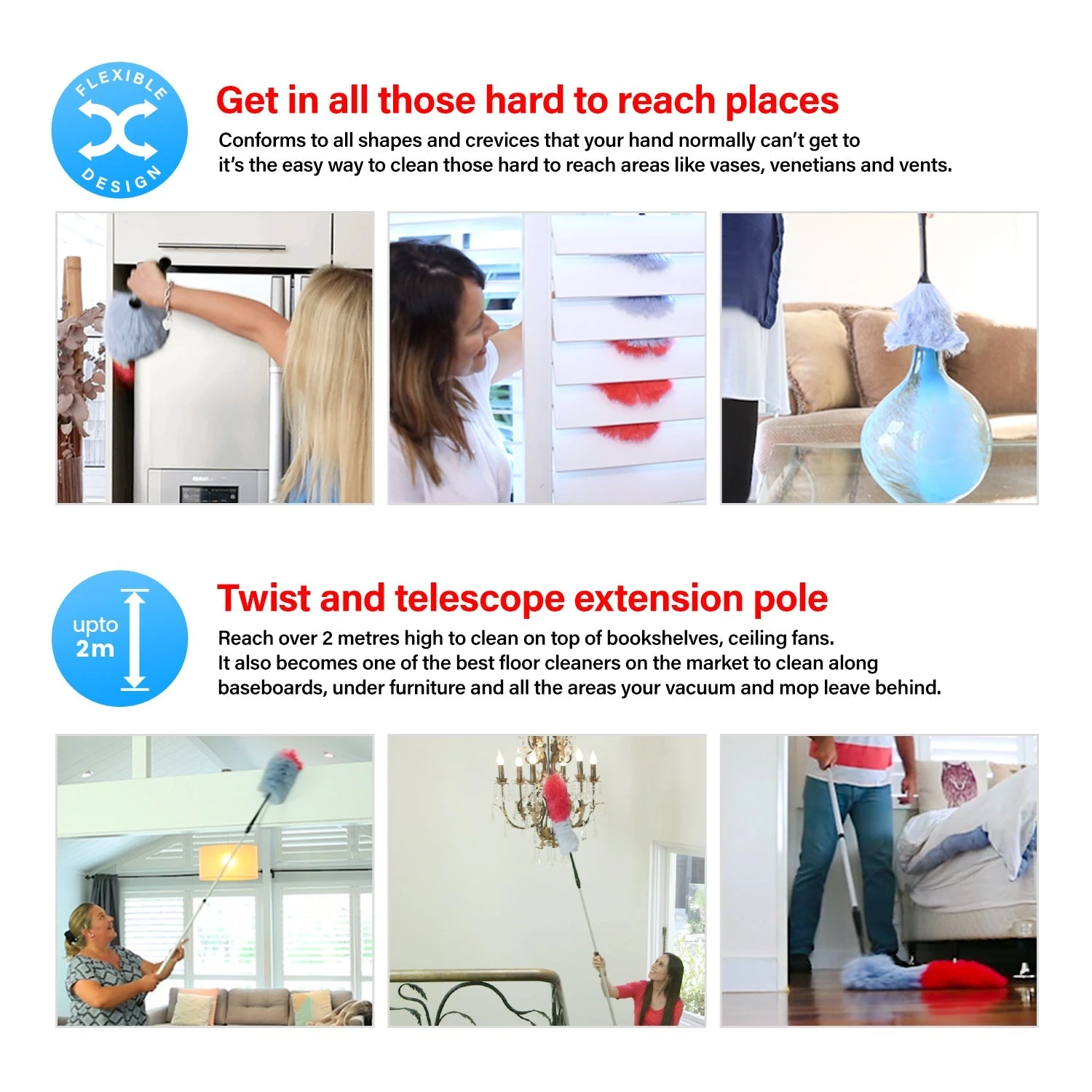 FLEXIBLE DESIGN

Get in all those hard to reach places

Conforms to all shapes and crevices that your hand normally can't get to it's the easy way to clean those hard to reach areas like vases, venetians and vents.

upto 2m

Twist and telescope extension pole

Reach over 2 metres high to clean on top of bookshelves, ceiling fans. It also becomes one of the best floor cleaners on the market to clean along baseboards, under furniture and all the areas your vacuum and mop leave behind.